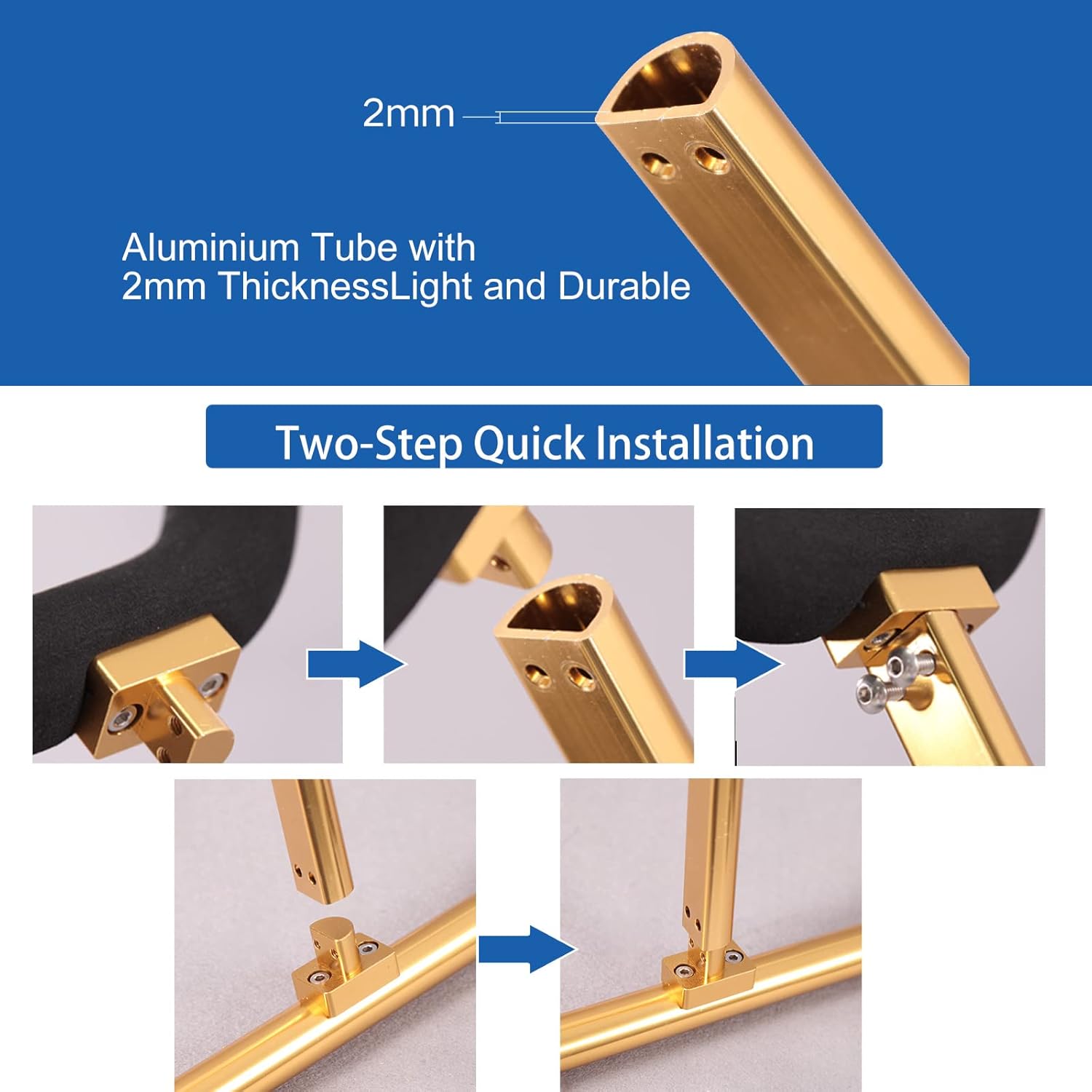 2mm

Aluminium Tube with
2mm ThicknessLight and Durable

Two-Step Quick Installation